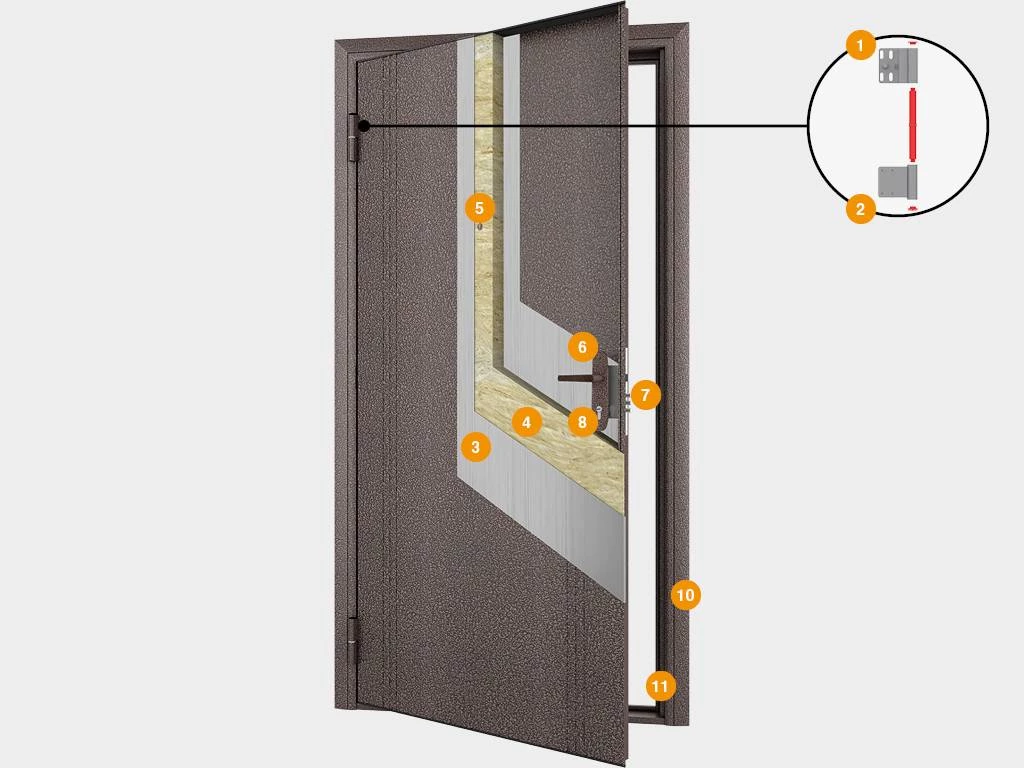 1
2
5
6
7
4
8
3
10
11